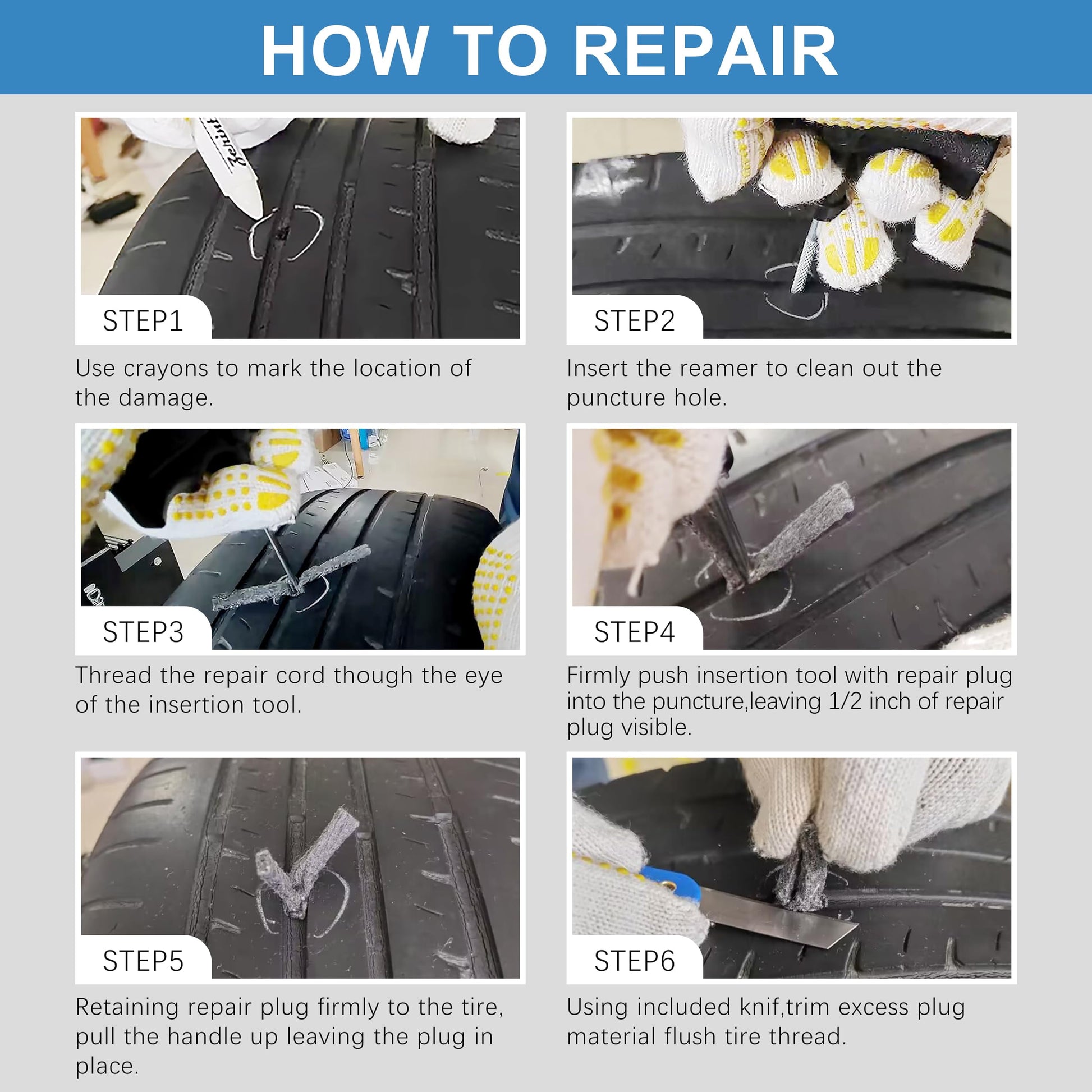 HOW TO REPAIR

Zenint

STEP1

Use crayons to mark the location of the damage.

STEP2

Insert the reamer to clean out the puncture hole.

STEP3

Thread the repair cord though the eye of the insertion tool.

STEP4

Firmly push insertion tool with repair plug into the puncture,leaving 1/2 inch of repair plug visible.

STEP5

Retaining repair plug firmly to the tire, pull the handle up leaving the plug in place.

STEP6

Using included knif,trim excess plug material flush tire thread.