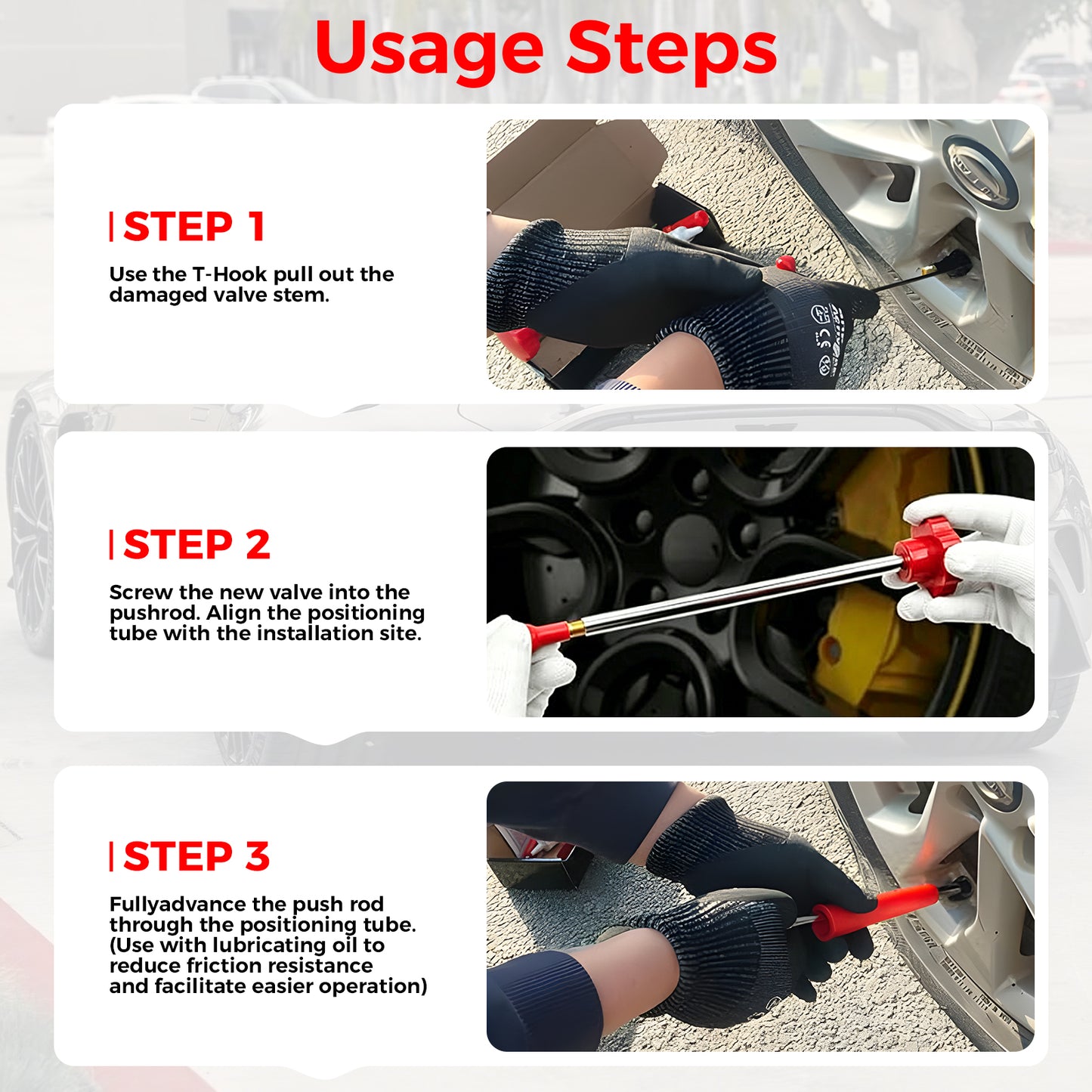 Usage Steps

STEP 1

Use the T-Hook pull out the damaged valve stem.

STEP 2

Screw the new valve into the pushrod. Align the positioning tube with the installation site.

STEP 3

Fullyadvance the push rod through the positioning tube. (Use with lubricating oil to reduce friction resistance and facilitate easier operation)