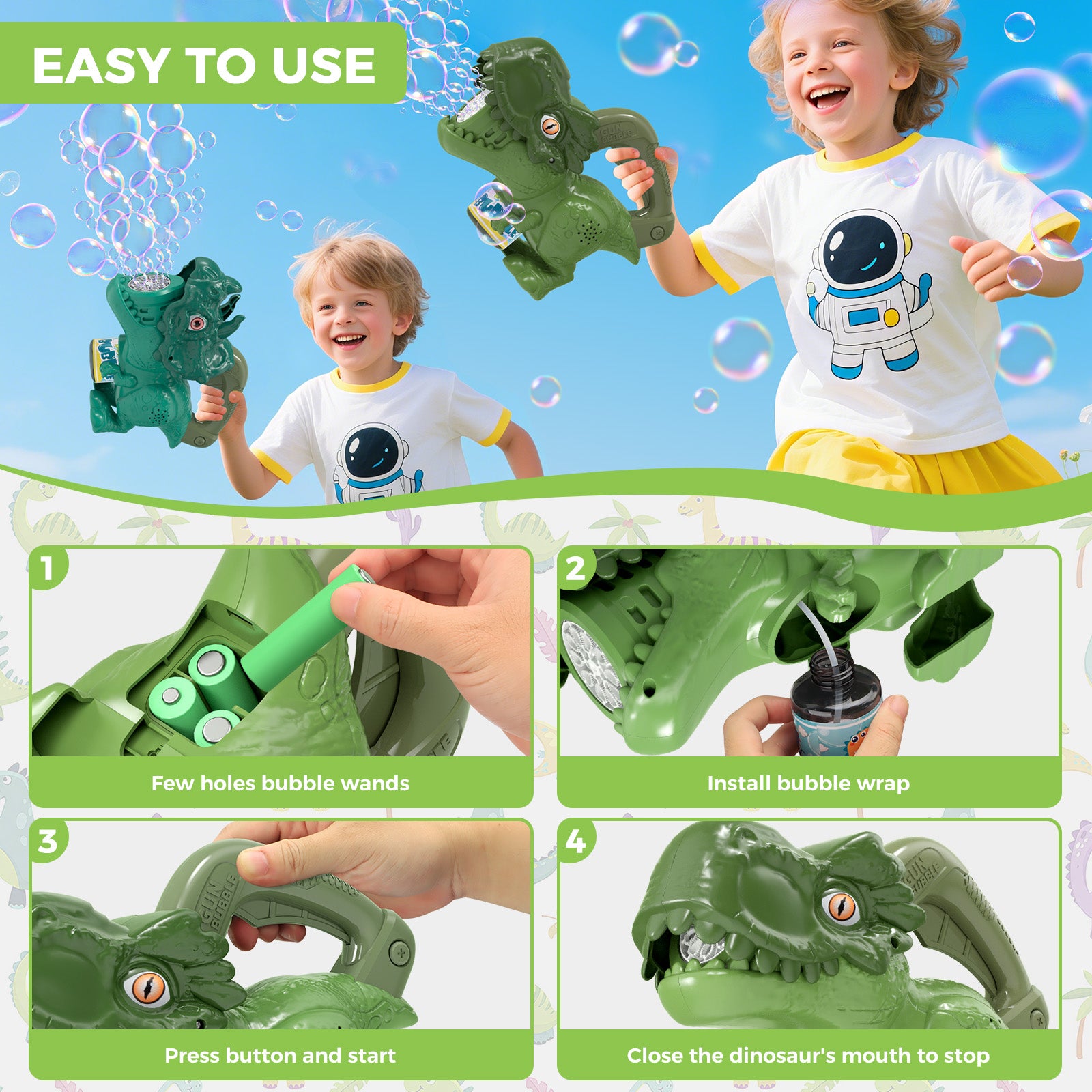 EASY TO USE

GUN BUBBLE

1

Few holes bubble wands

2

Install bubble wrap

3

GUN BUBBLE

Press button and start

4

GUN BUBBLE

Close the dinosaur's mouth to stop