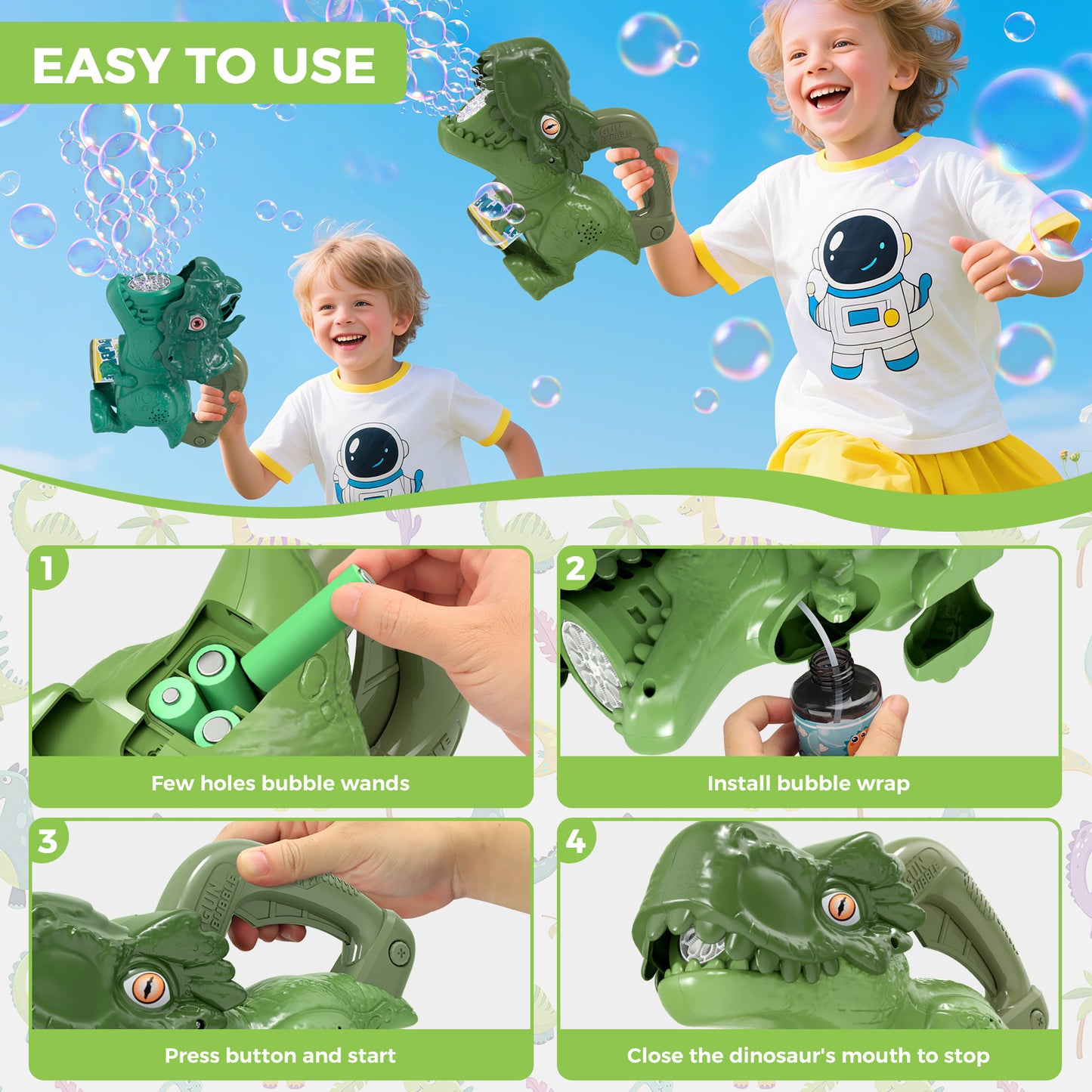 EASY TO USE

1

Few holes bubble wands

2

Install bubble wrap

3

GUN BUBBLE

Press button and start

4

GUN BUBBLE

Close the dinosaur's mouth to stop