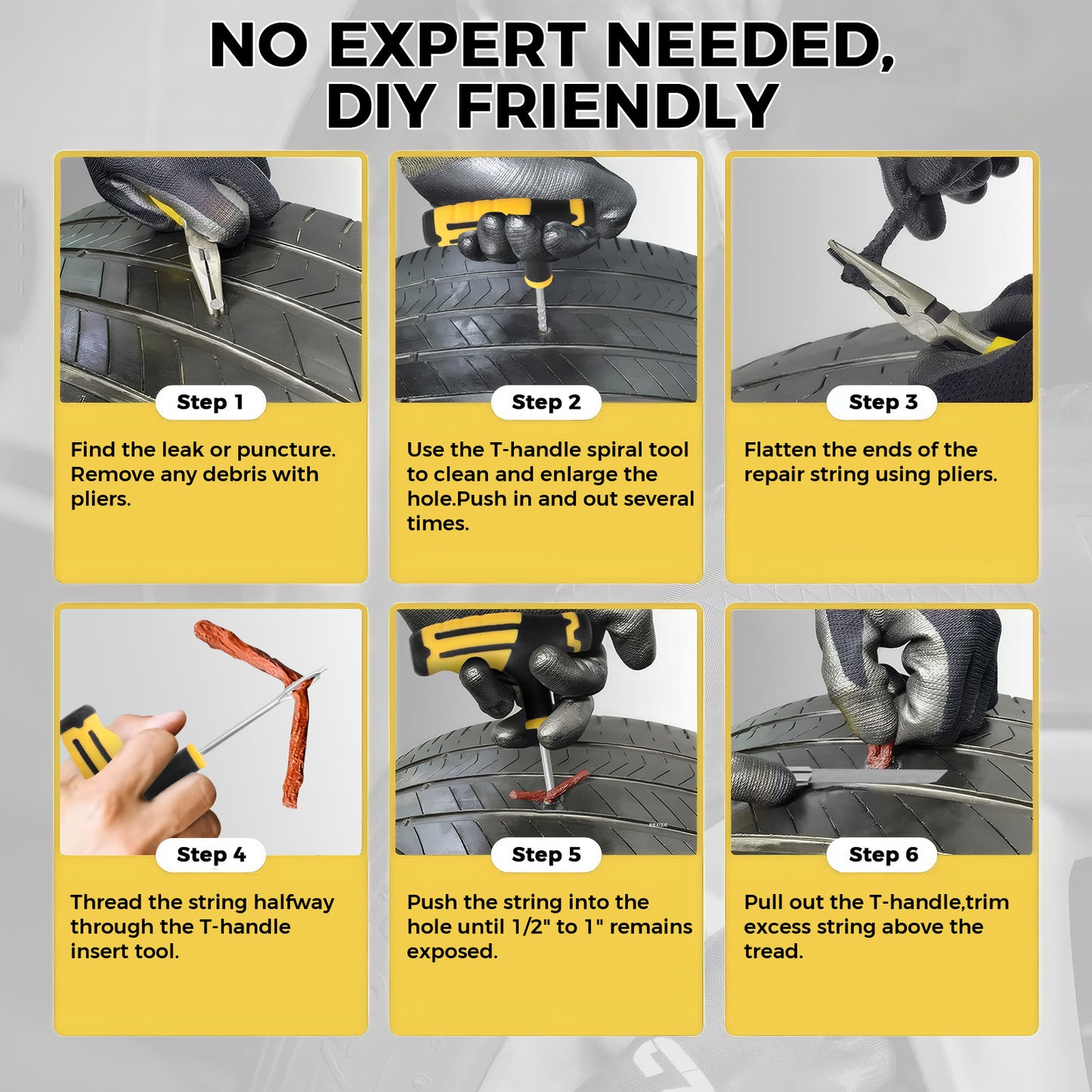 NO EXPERT NEEDED, DIY FRIENDLY

Step 1

Find the leak or puncture. Remove any debris with pliers.

Step 2

Use the T-handle spiral tool to clean and enlarge the hole.Push in and out several times.

Step 3

Flatten the ends of the repair string using pliers.

Step 4

Thread the string halfway through the T-handle insert tool.

Step 5

Push the string into the hole until 1/2" to 1" remains exposed.

Step 6

Pull out the T-handle,trim excess string above the tread.