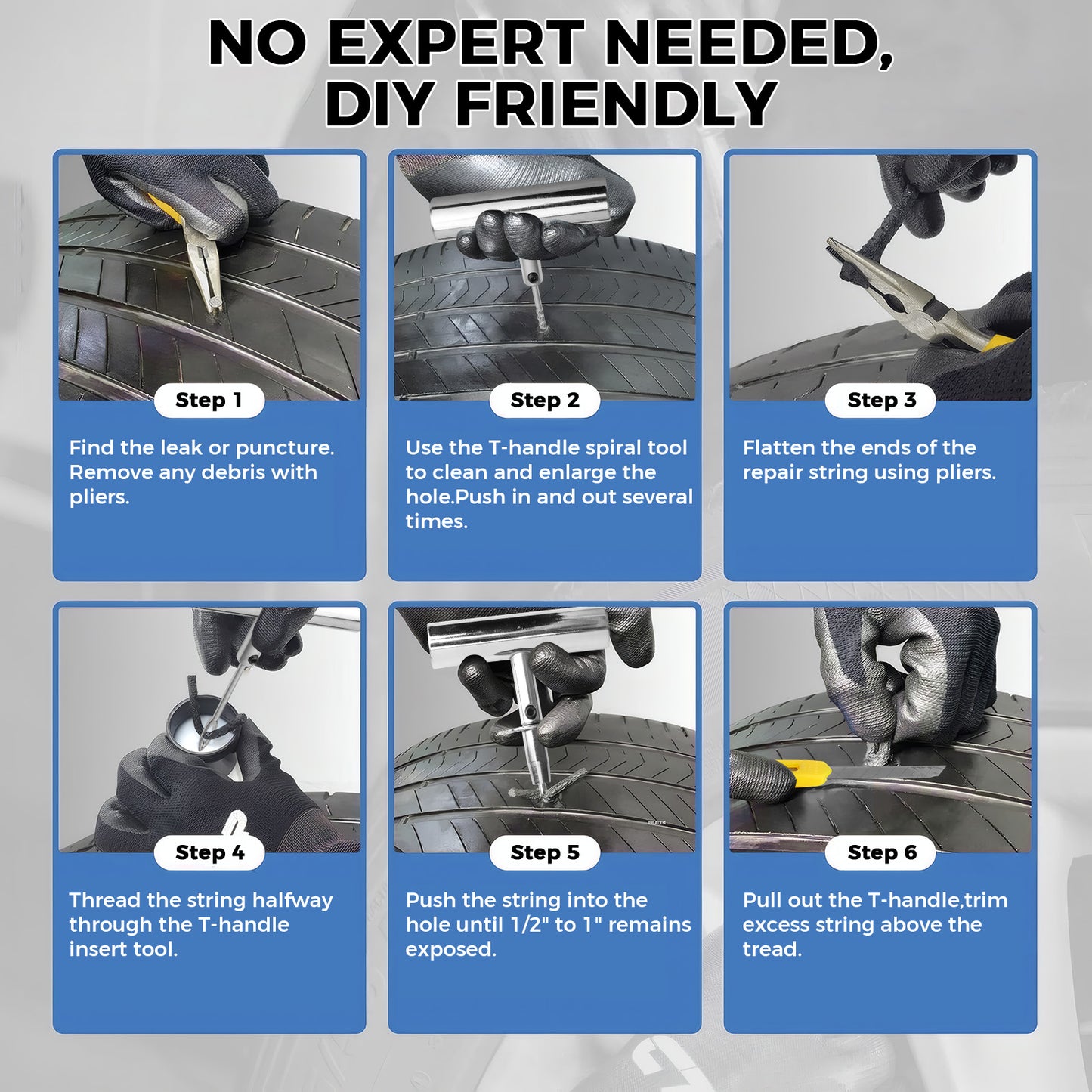 NO EXPERT NEEDED, DIY FRIENDLY

Step 1

Find the leak or puncture. Remove any debris with pliers.

Step 2

Use the T-handle spiral tool to clean and enlarge the hole.Push in and out several times.

Step 3

Flatten the ends of the repair string using pliers.

Step 4

Thread the string halfway through the T-handle insert tool.

Step 5

Push the string into the hole until 1/2" to 1" remains exposed.

Step 6

Pull out the T-handle,trim excess string above the tread.