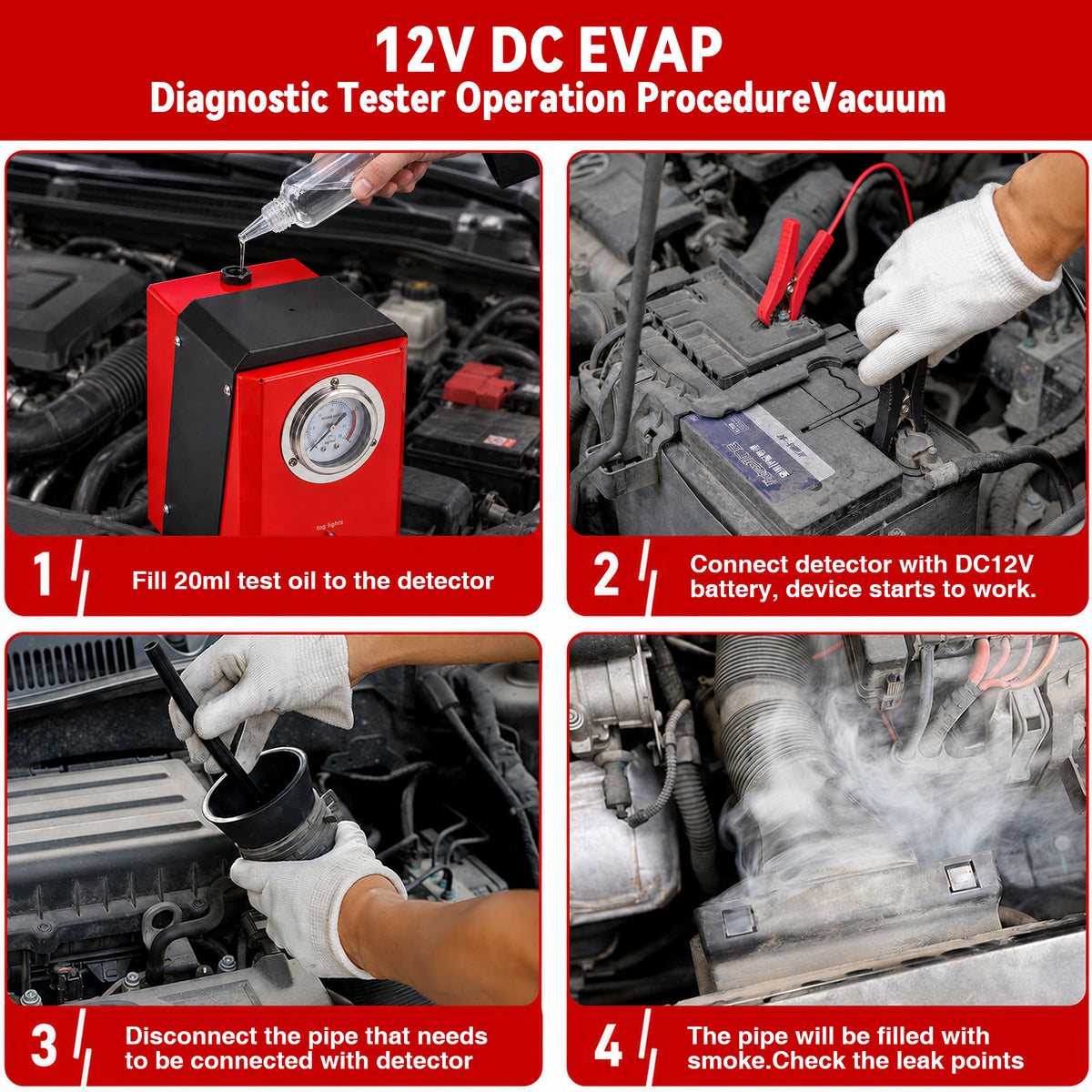 12V DC EVAP
Diagnostic Tester Operation ProcedureVacuum

fog lights

1 Fill 20ml test oil to the detector

2 Connect detector with DC12V battery, device starts to work.

3 Disconnect the pipe that needs to be connected with detector

4 The pipe will be filled with smoke.Check the leak points