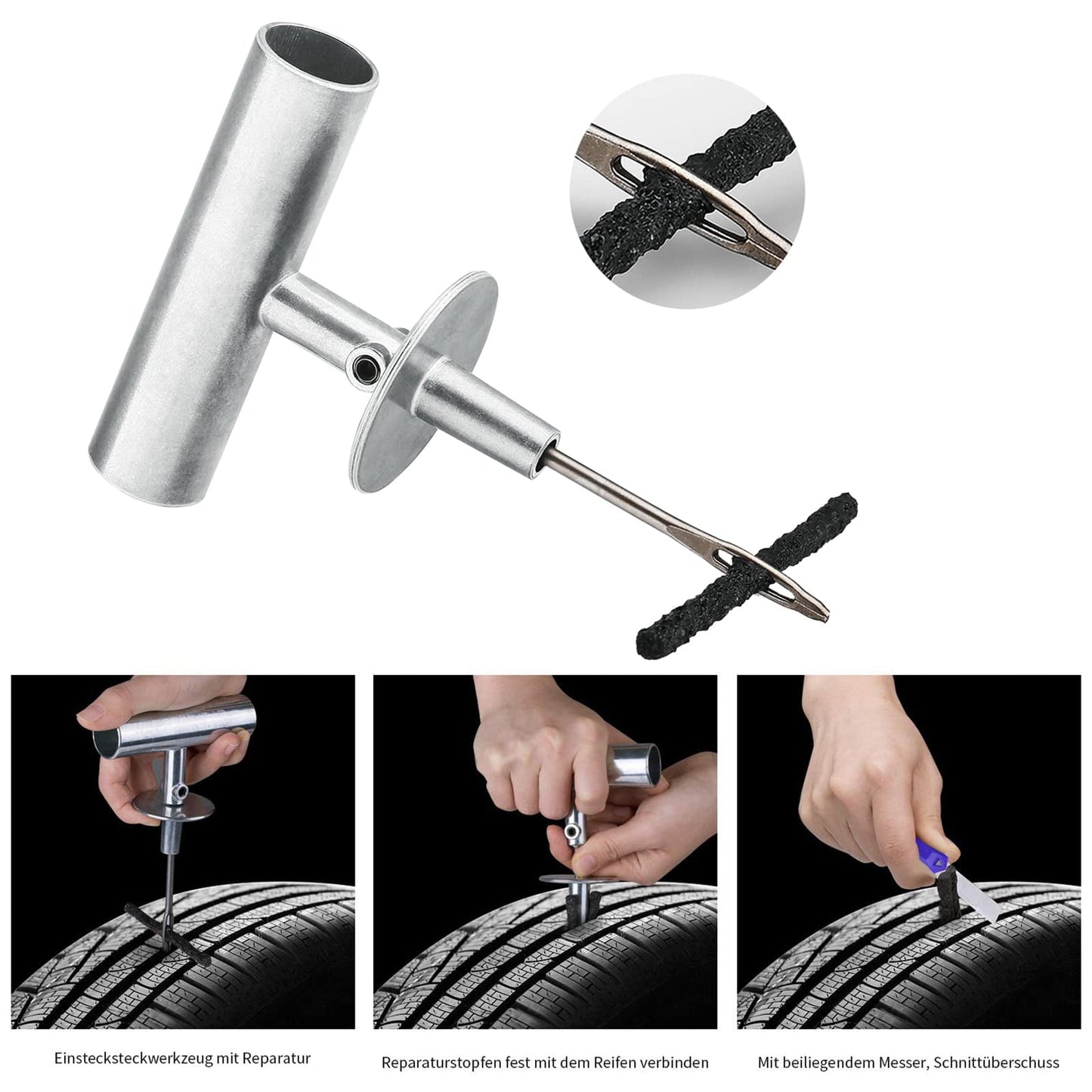 Einstecksteckwerkzeug mit Reparatur

Reparaturstopfen fest mit dem Reifen verbinden

Mit beiliegendem Messer, Schnittüberschuss