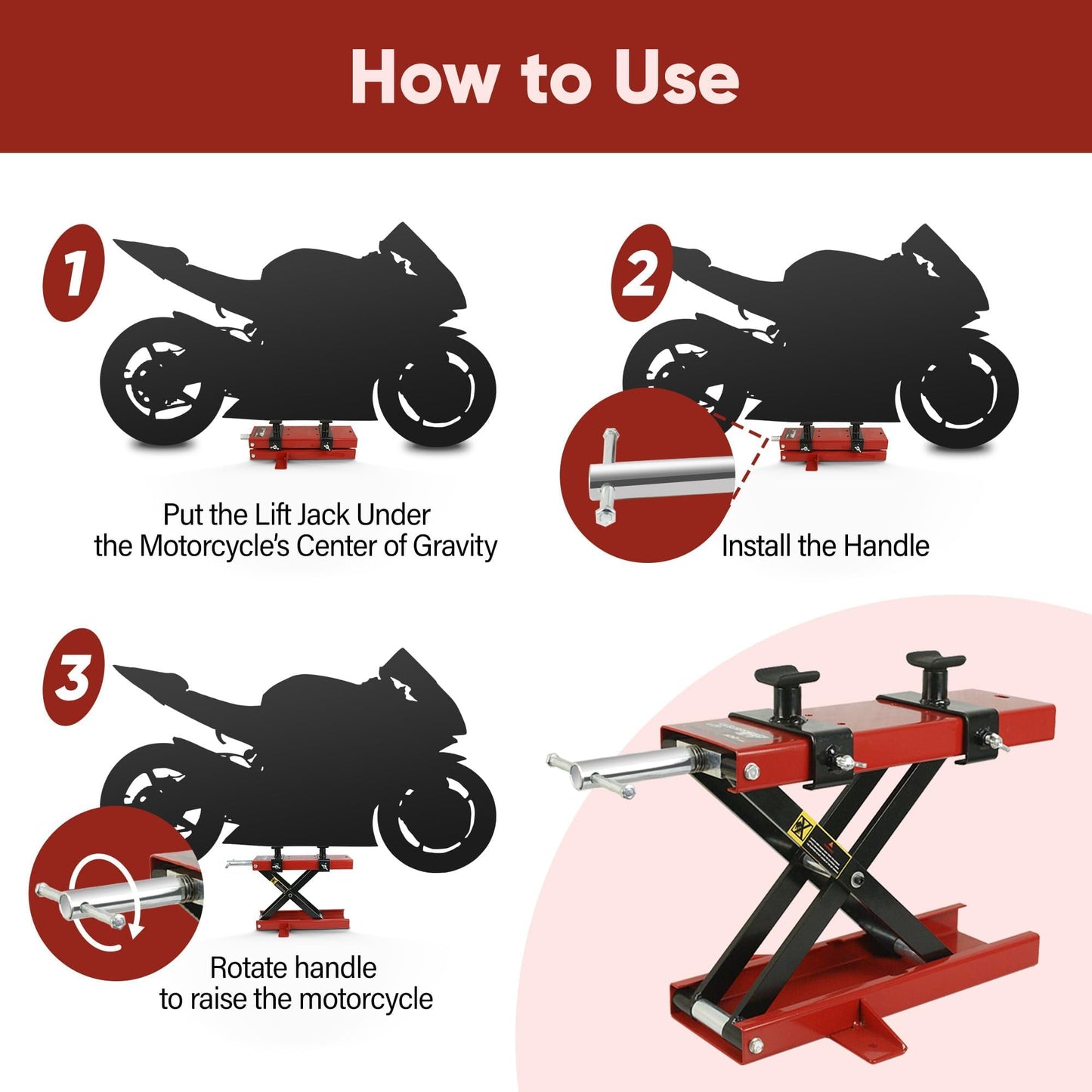 How to Use

1

Put the Lift Jack Under the Motorcycle's Center of Gravity

2

Install the Handle

3

Rotate handle to raise the motorcycle