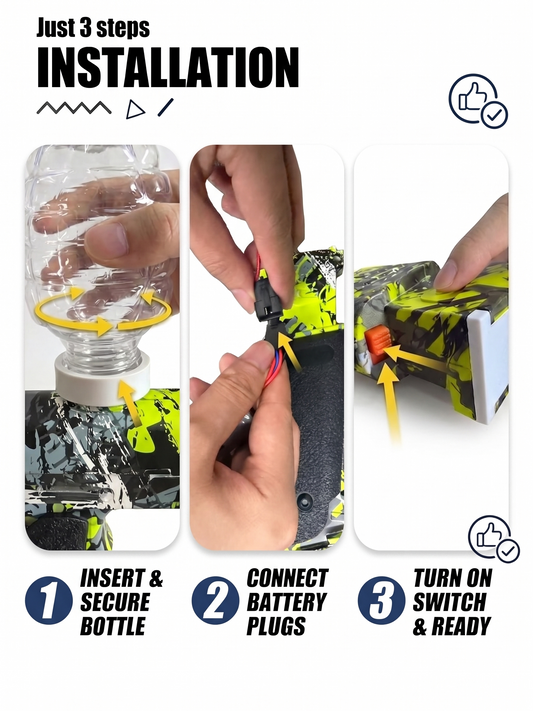 Just 3 steps
INSTALLATION

1 INSERT & SECURE BOTTLE

2 CONNECT BATTERY PLUGS

3 TURN ON SWITCH & READY