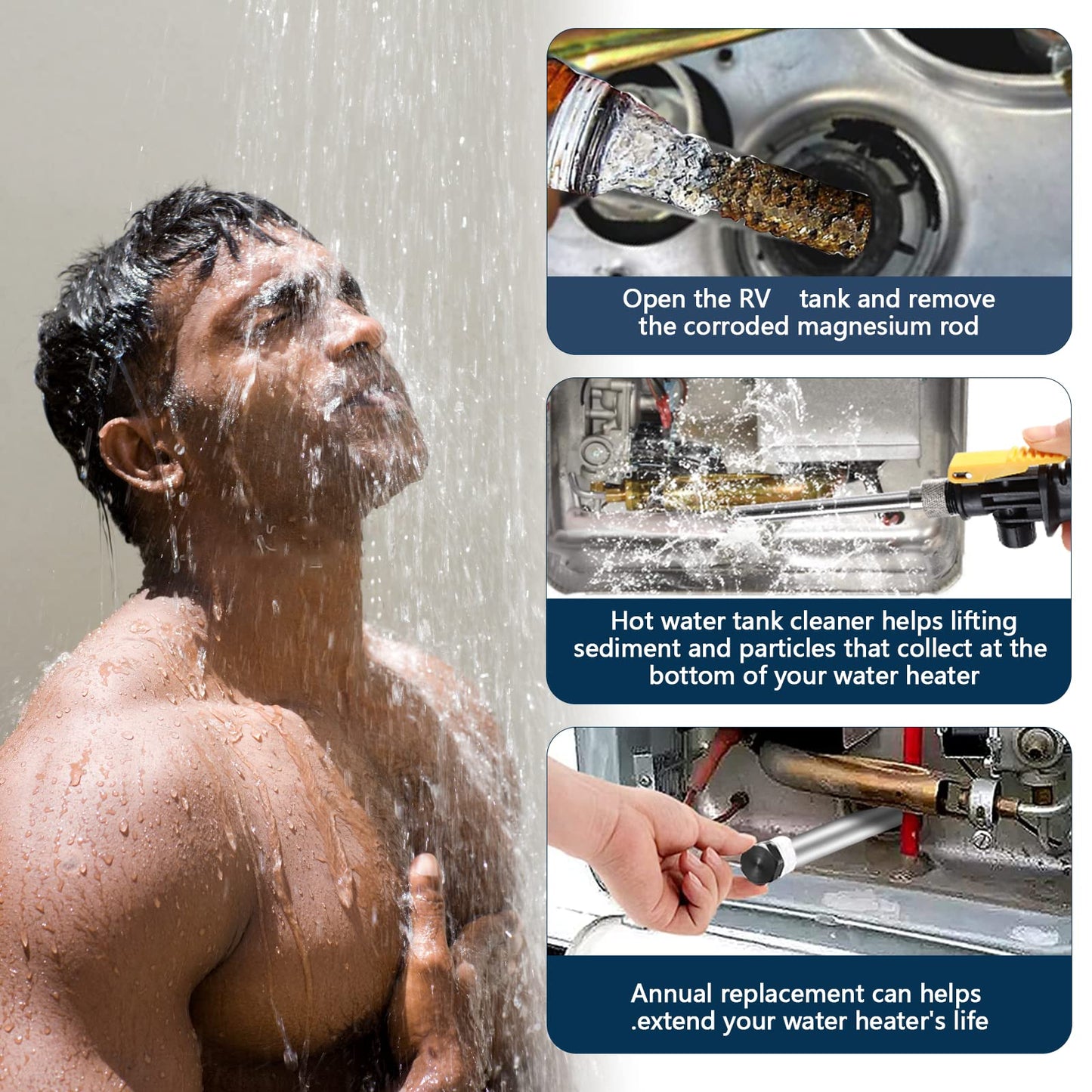 Open the RV tank and remove the corroded magnesium rod

Hot water tank cleaner helps lifting sediment and particles that collect at the bottom of your water heater

Annual replacement can helps .extend your water heater's life