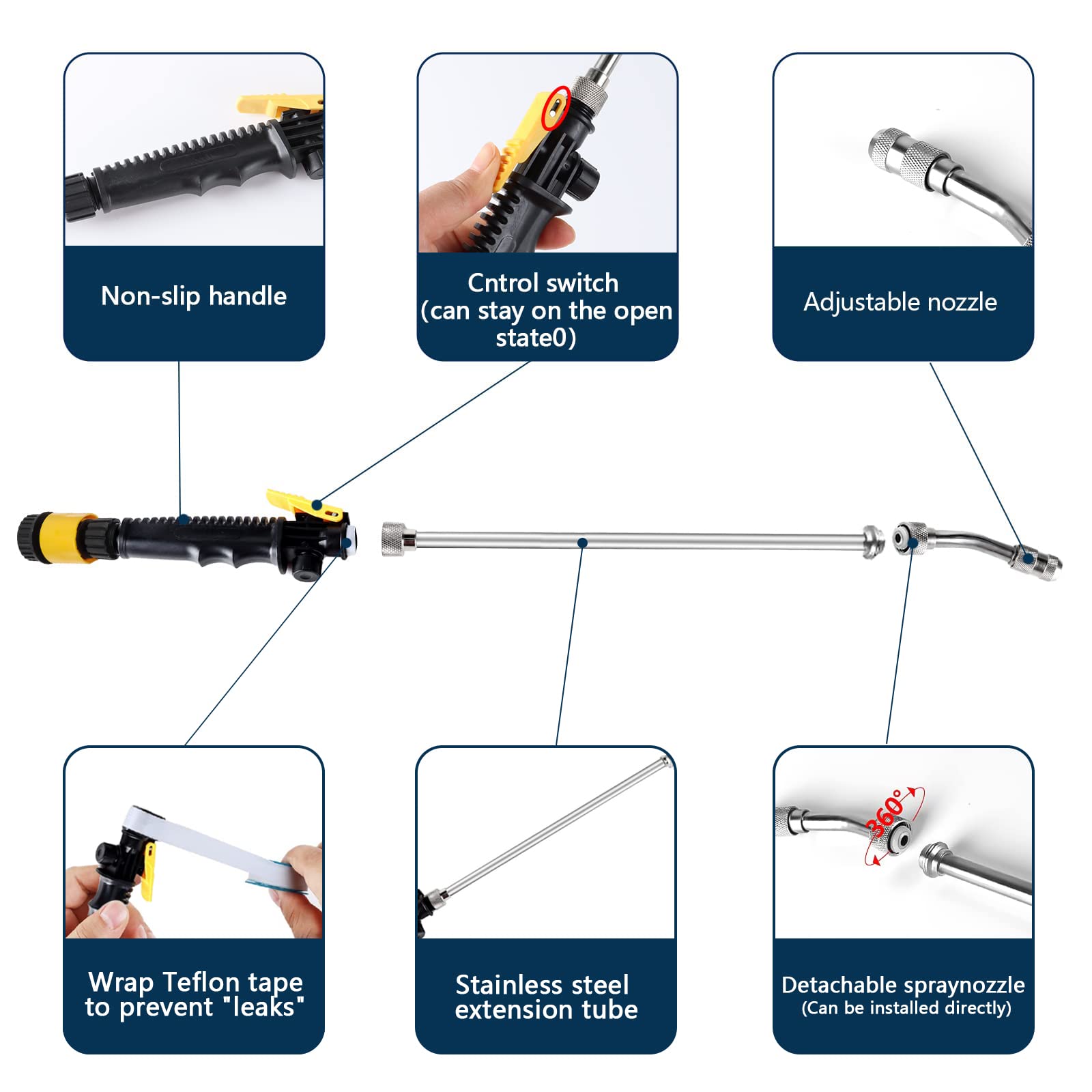 Non-slip handle

Cntrol switch (can stay on the open state0)

Adjustable nozzle

Wrap Teflon tape to prevent "leaks"

Stainless steel extension tube

360°

Detachable spraynozzle (Can be installed directly)