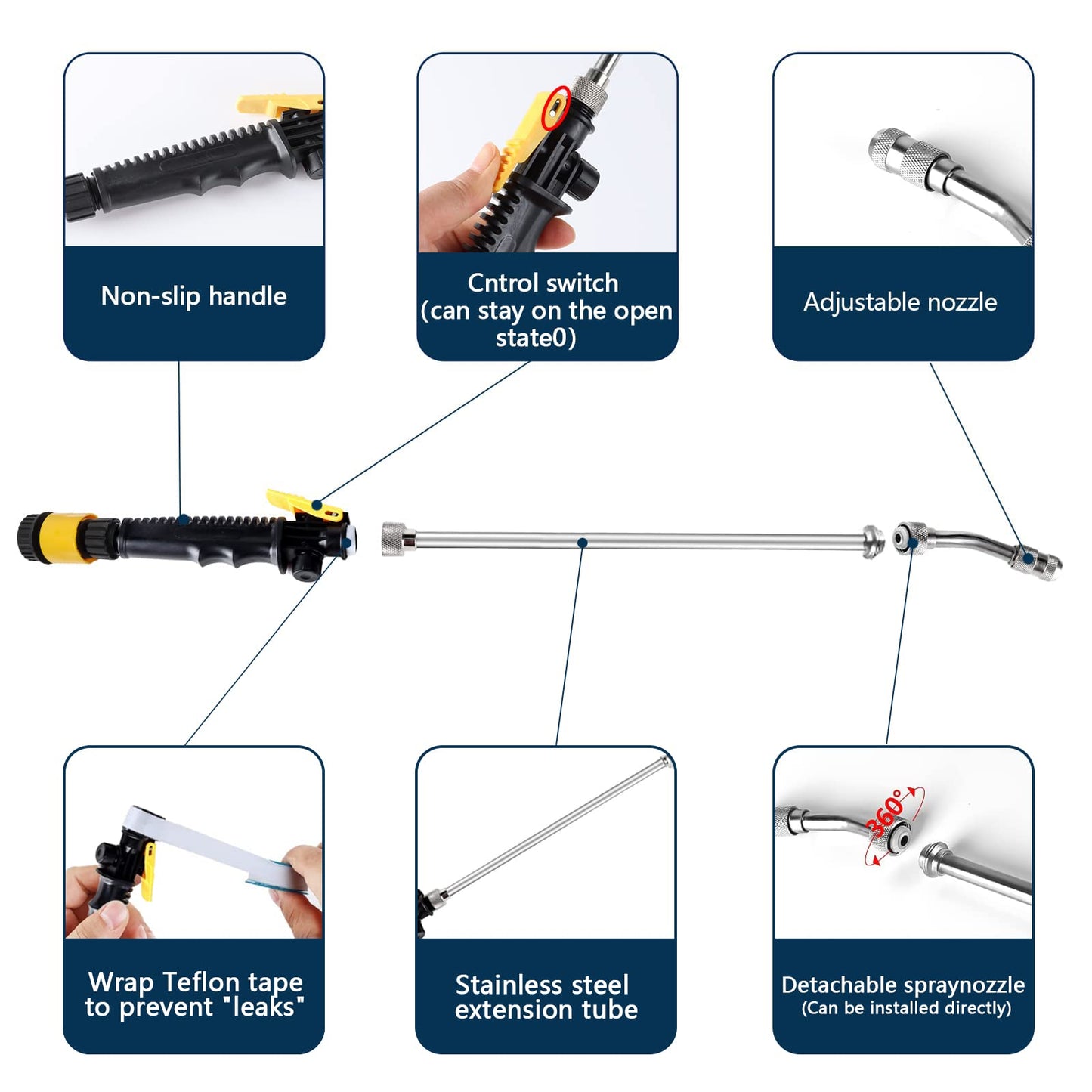 Non-slip handle

Cntrol switch (can stay on the open state0)

Adjustable nozzle

Wrap Teflon tape to prevent "leaks"

Stainless steel extension tube

360°

Detachable spraynozzle (Can be installed directly)