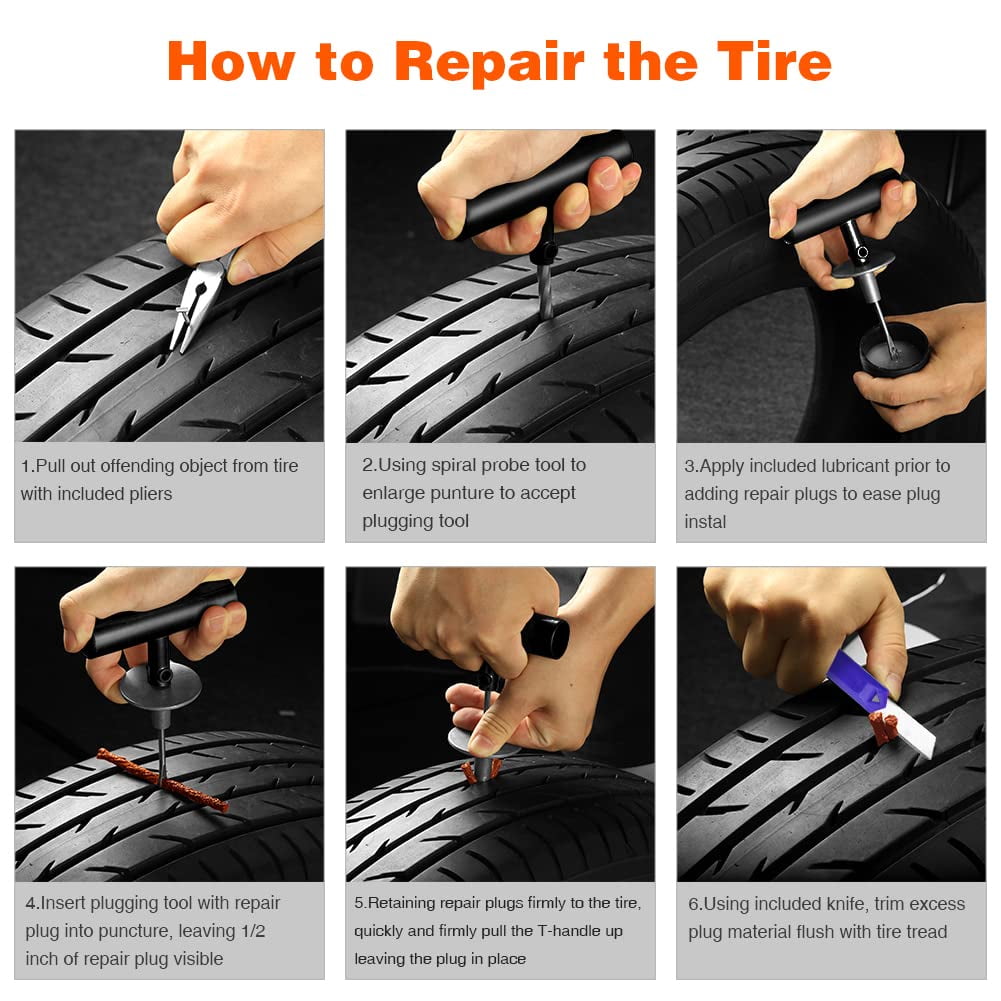 How to Repair the Tire

1.Pull out offending object from tire with included pliers

2.Using spiral probe tool to enlarge punture to accept plugging tool

3.Apply included lubricant prior to adding repair plugs to ease plug instal

4.Insert plugging tool with repair plug into puncture, leaving 1/2 inch of repair plug visible

5.Retaining repair plugs firmly to the tire, quickly and firmly pull the T-handle up leaving the plug in place

6.Using included knife, trim excess plug material flush with tire tread