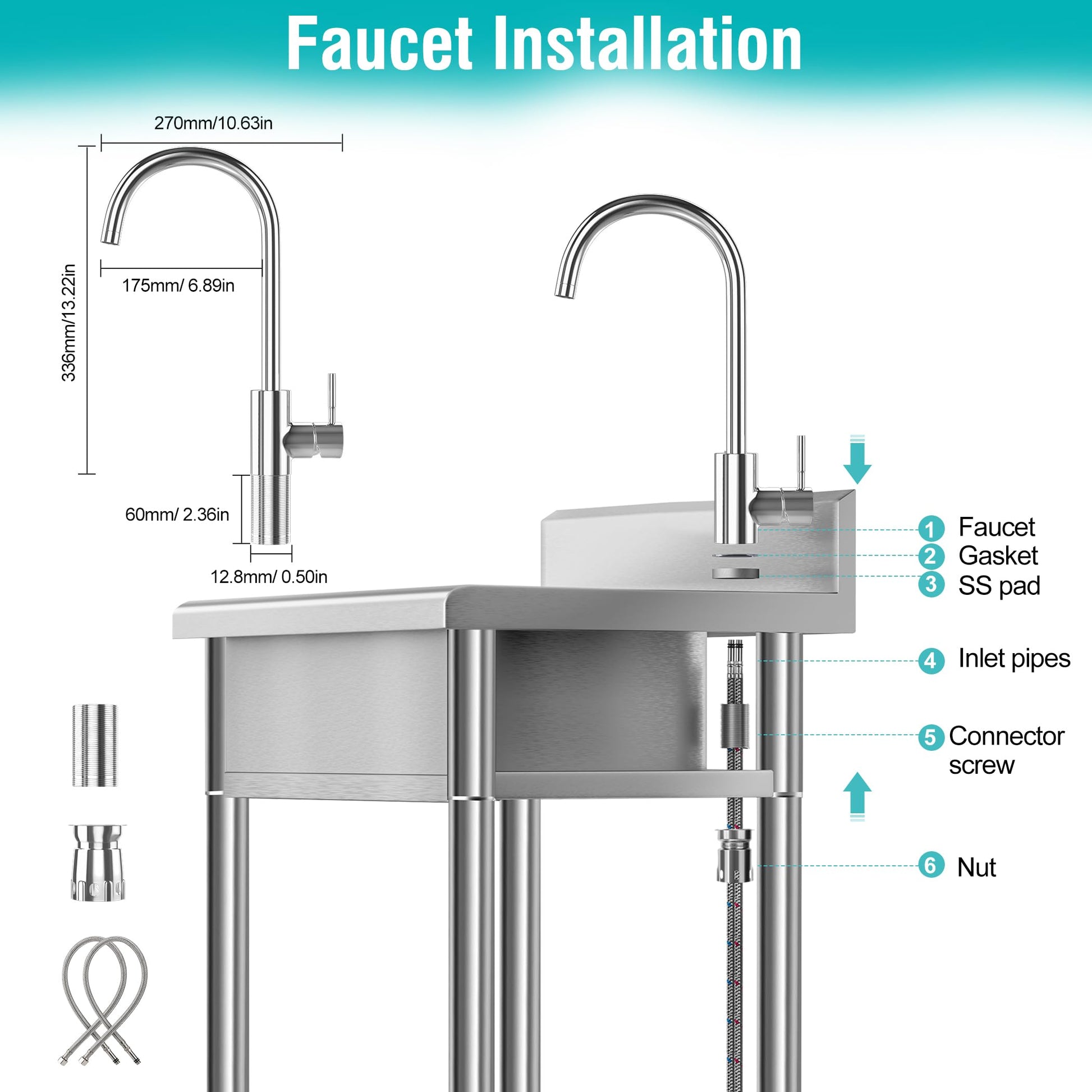 Faucet Installation

270mm/10.63in

336mm/13.22in

175mm/ 6.89in

60mm/ 2.36in

12.8mm/ 0.50in

1 Faucet
2 Gasket
3 SS pad
4 Inlet pipes
5 Connector screw
6 Nut