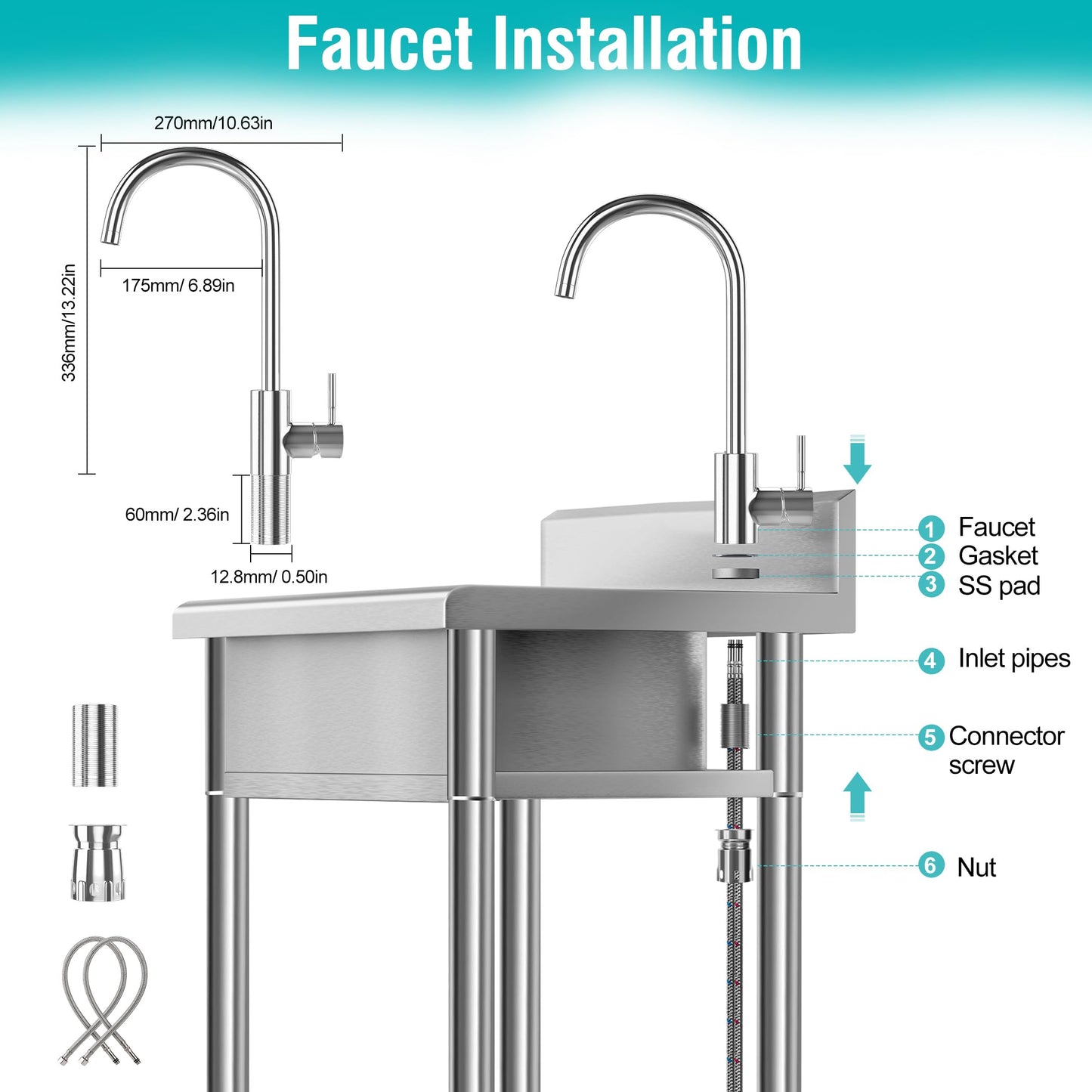 Faucet Installation

270mm/10.63in

336mm/13.22in

175mm/ 6.89in

60mm/ 2.36in

12.8mm/ 0.50in

1 Faucet
2 Gasket
3 SS pad
4 Inlet pipes
5 Connector screw
6 Nut