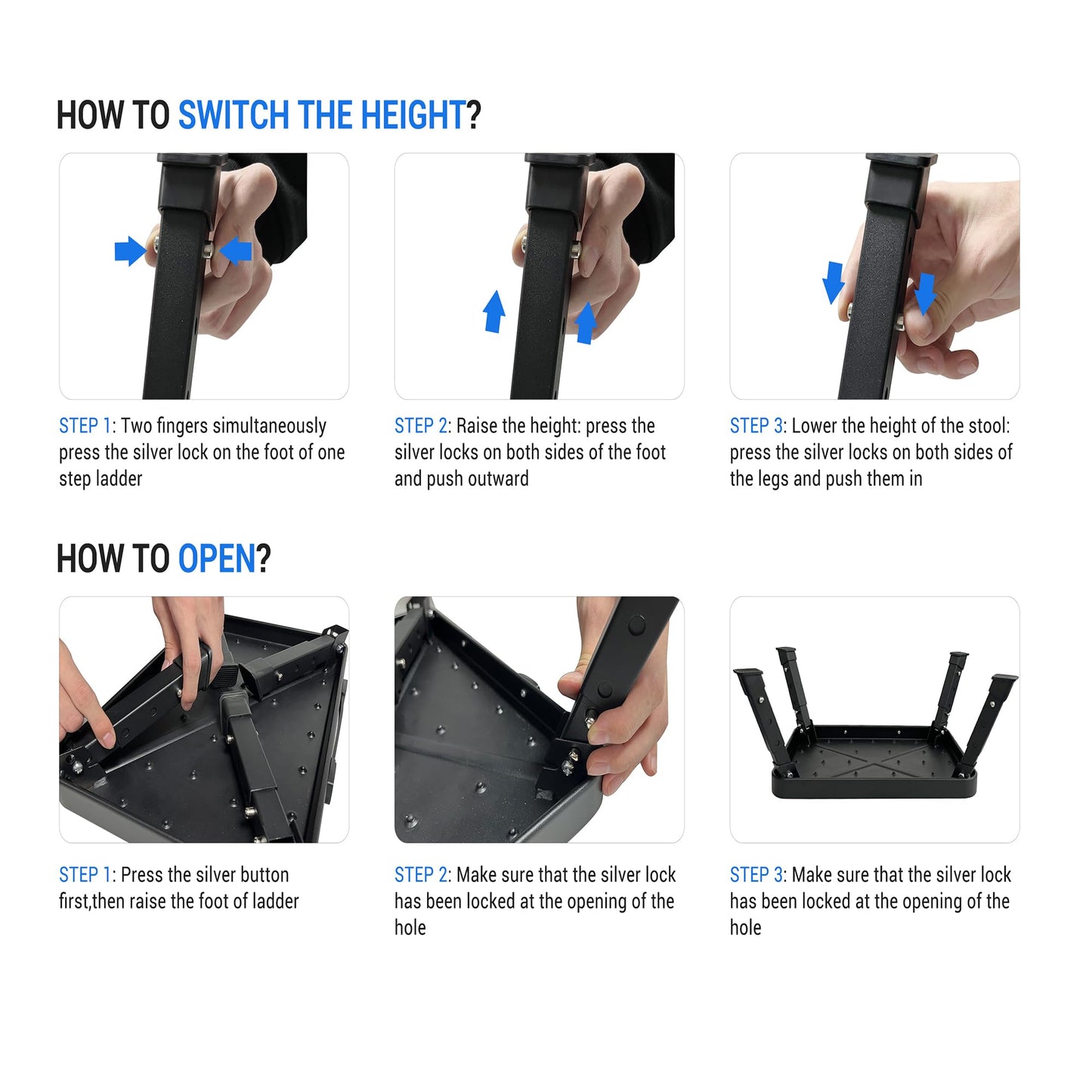 HOW TO SWITCH THE HEIGHT?

STEP 1: Two fingers simultaneously press the silver lock on the foot of one step ladder

STEP 2: Raise the height: press the silver locks on both sides of the foot and push outward

STEP 3: Lower the height of the stool: press the silver locks on both sides of the legs and push them in

HOW TO OPEN?

STEP 1: Press the silver button first,then raise the foot of ladder

STEP 2: Make sure that the silver lock has been locked at the opening of the hole

STEP 3: Make sure that the silver lock has been locked at the opening of the hole