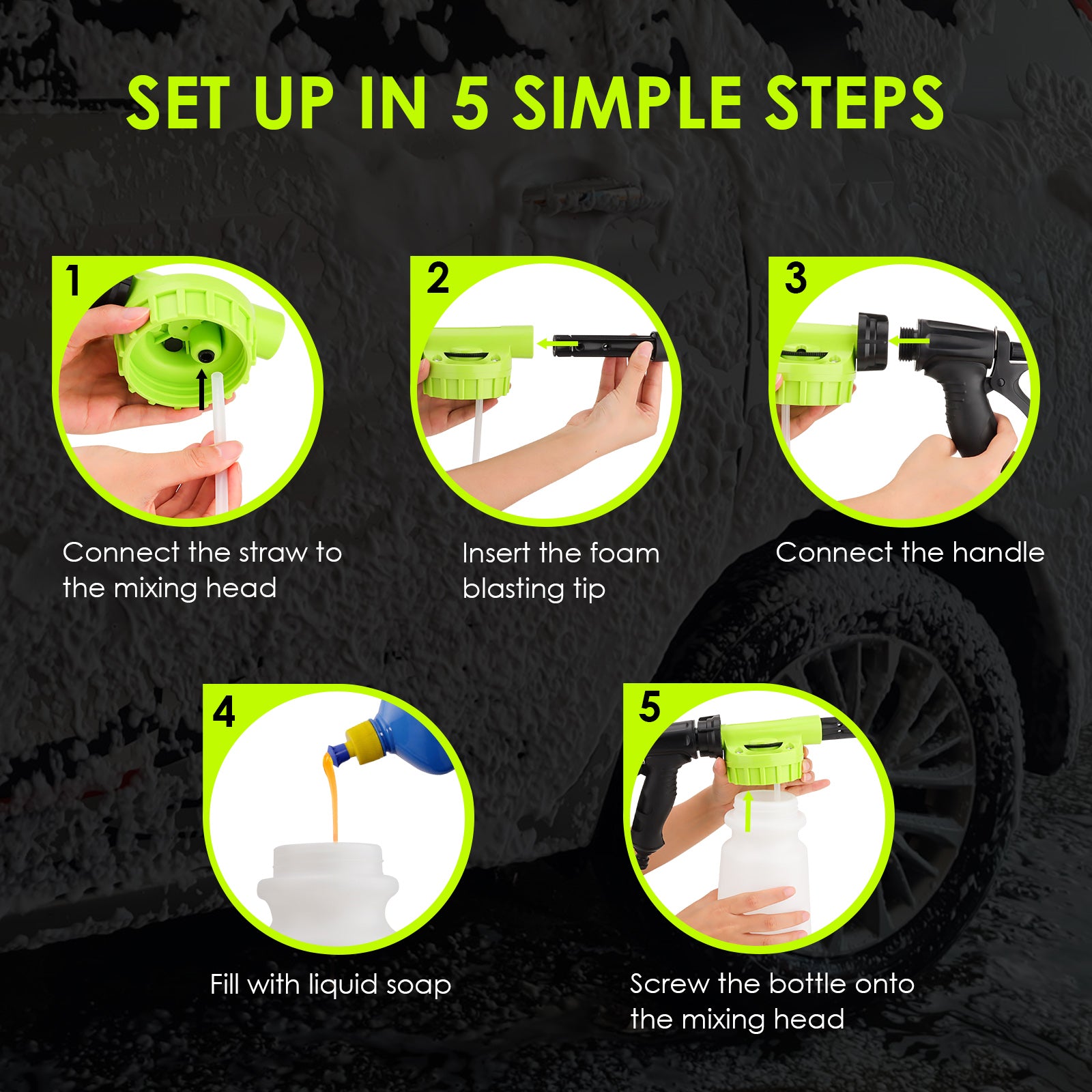 SET UP IN 5 SIMPLE STEPS

1

Connect the straw to the mixing head

2

Insert the foam blasting tip

3

Connect the handle

4

Fill with liquid soap

5

Screw the bottle onto the mixing head