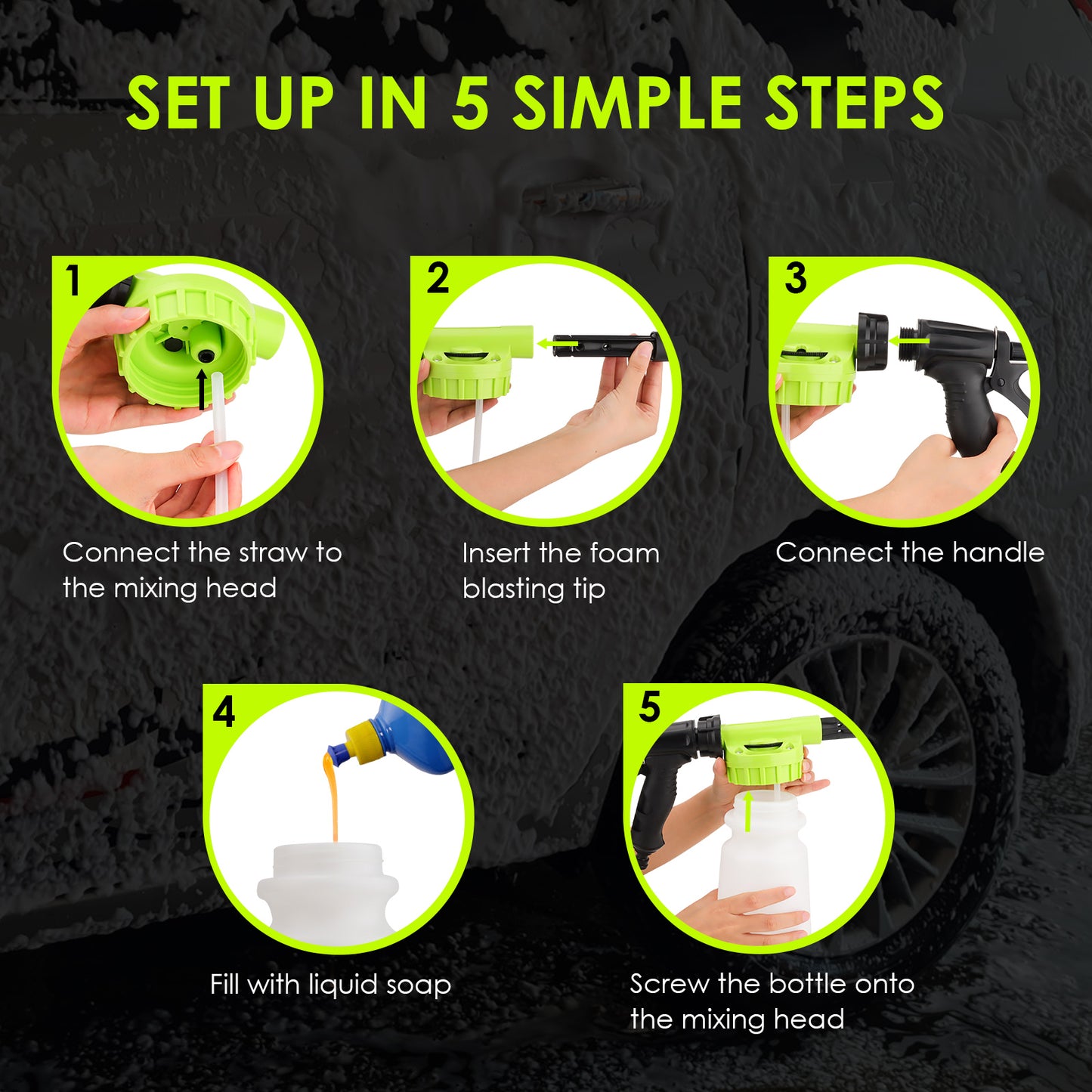 SET UP IN 5 SIMPLE STEPS

1
Connect the straw to the mixing head

2
Insert the foam blasting tip

3
Connect the handle

4
Fill with liquid soap

5
Screw the bottle onto the mixing head