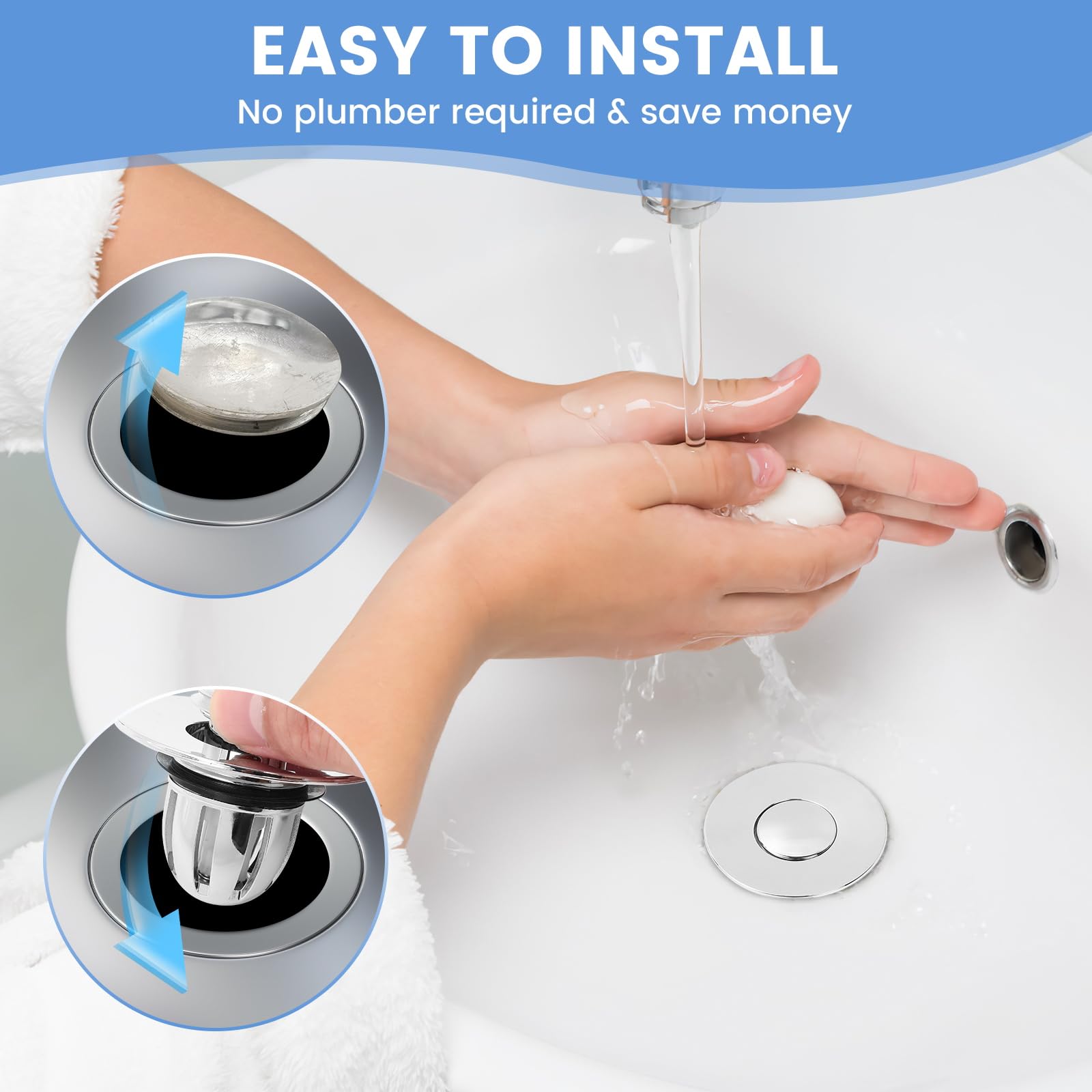 EASY TO INSTALL
No plumber required & save money