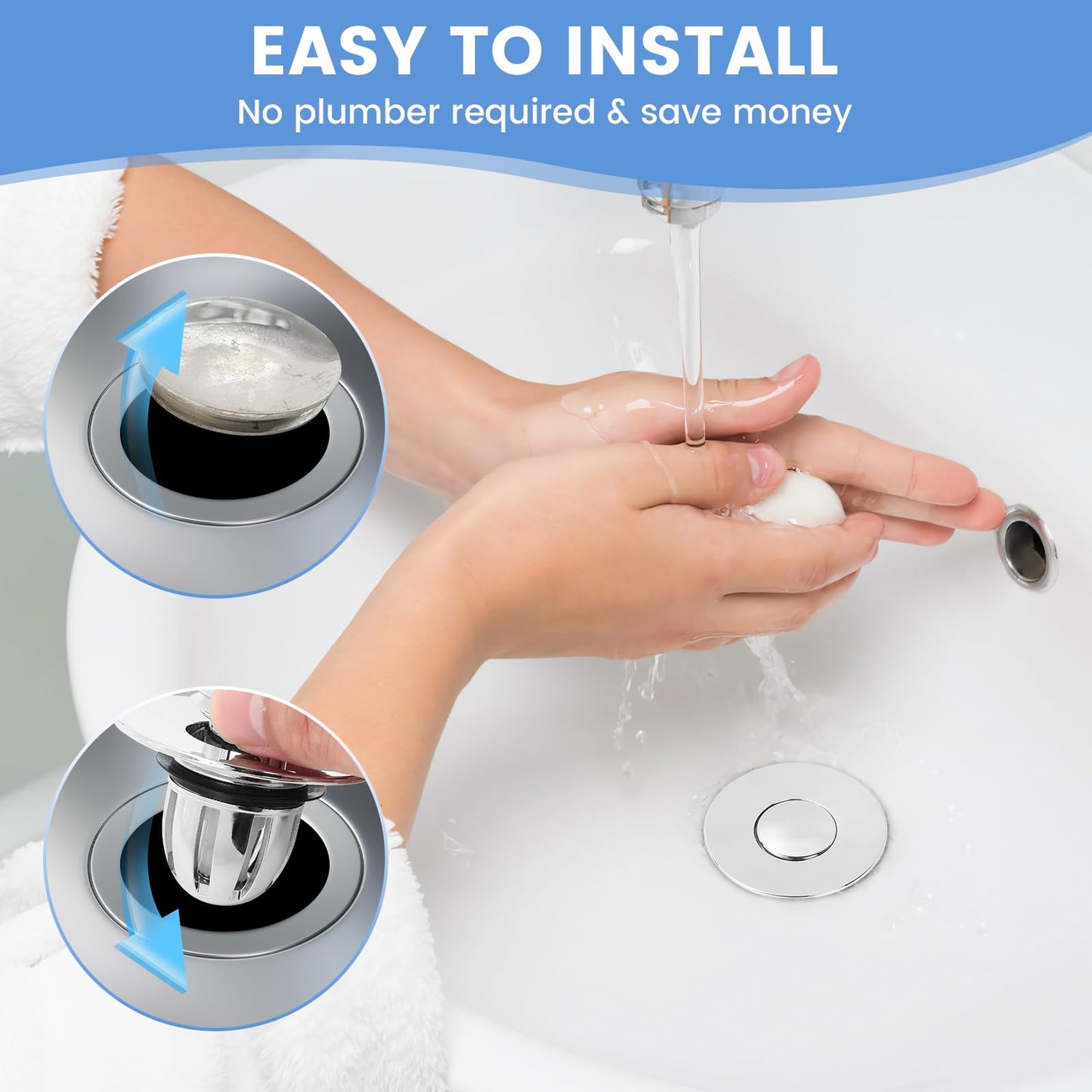 EASY TO INSTALL
No plumber required & save money