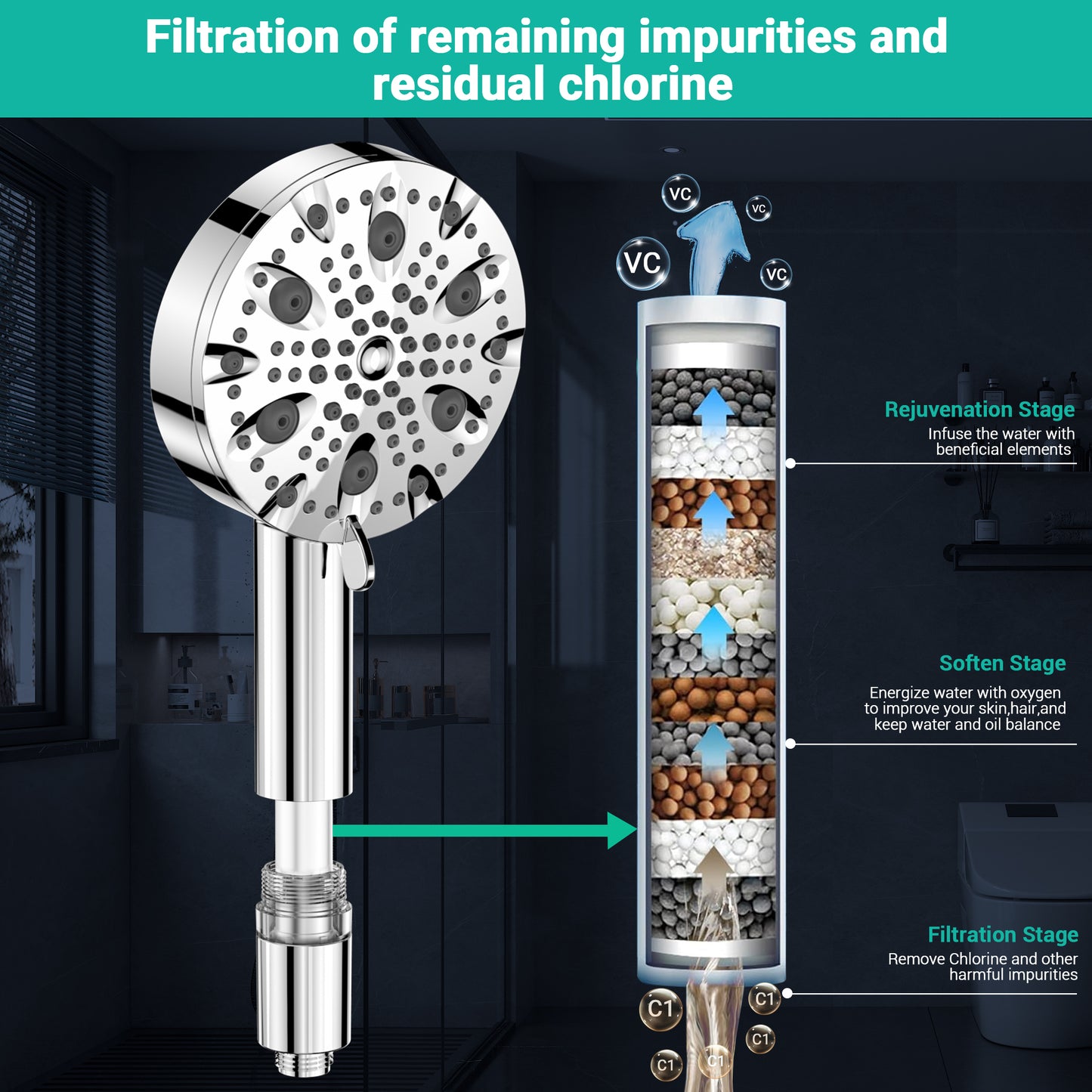 Filtration of remaining impurities and residual chlorine

VC
VC
VC
VC

Rejuvenation Stage
Infuse the water with beneficial elements

Soften Stage
Energize water with oxygen to improve your skin,hair,and keep water and oil balance

Filtration Stage
Remove Chlorine and other harmful impurities

C1
C1
C1
C1
C1