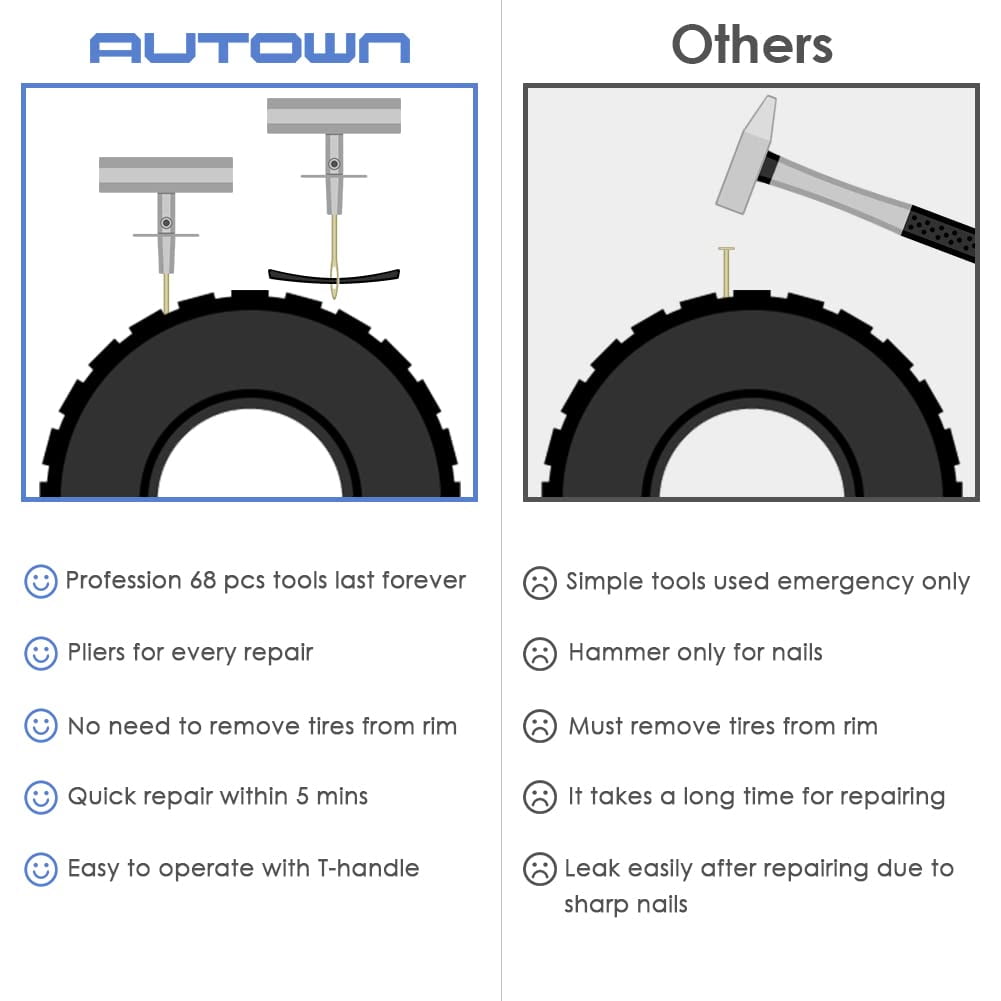 AUTOWN

Profession 68 pcs tools last forever

Pliers for every repair

No need to remove tires from rim

Quick repair within 5 mins

Easy to operate with T-handle

Others

Simple tools used emergency only

Hammer only for nails

Must remove tires from rim

It takes a long time for repairing

Leak easily after repairing due to sharp nails