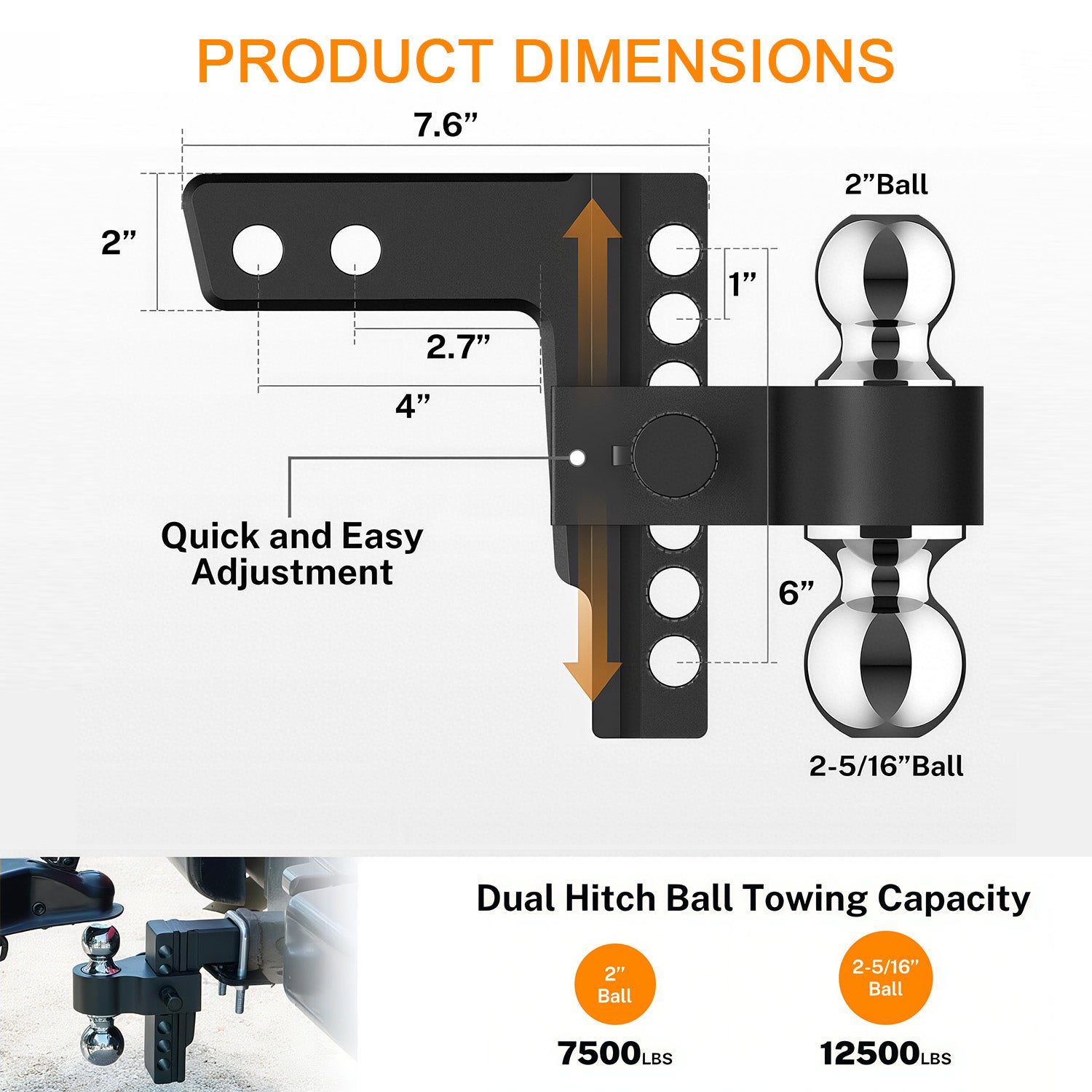 PRODUCT DIMENSIONS

7.6”

2”

2”Ball

1”

2.7”

4”

Quick and Easy Adjustment

6”

2-5/16”Ball

Dual Hitch Ball Towing Capacity

2” Ball

7500LBS

2-5/16” Ball

12500LBS