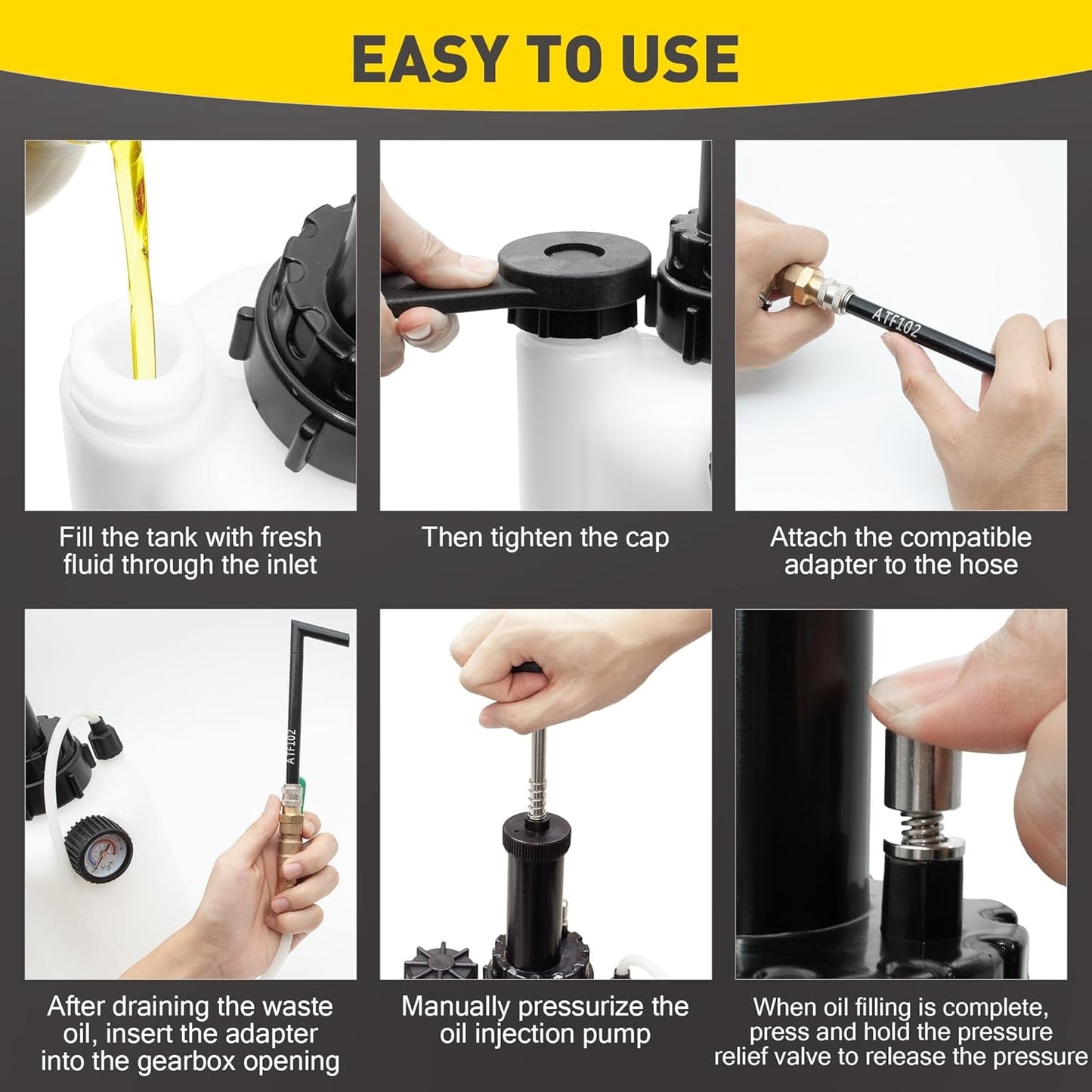 EASY TO USE

ATF102

Fill the tank with fresh fluid through the inlet

Then tighten the cap

Attach the compatible adapter to the hose

ATF102

After draining the waste oil, insert the adapter into the gearbox opening

Manually pressurize the oil injection pump

When oil filling is complete, press and hold the pressure relief valve to release the pressure