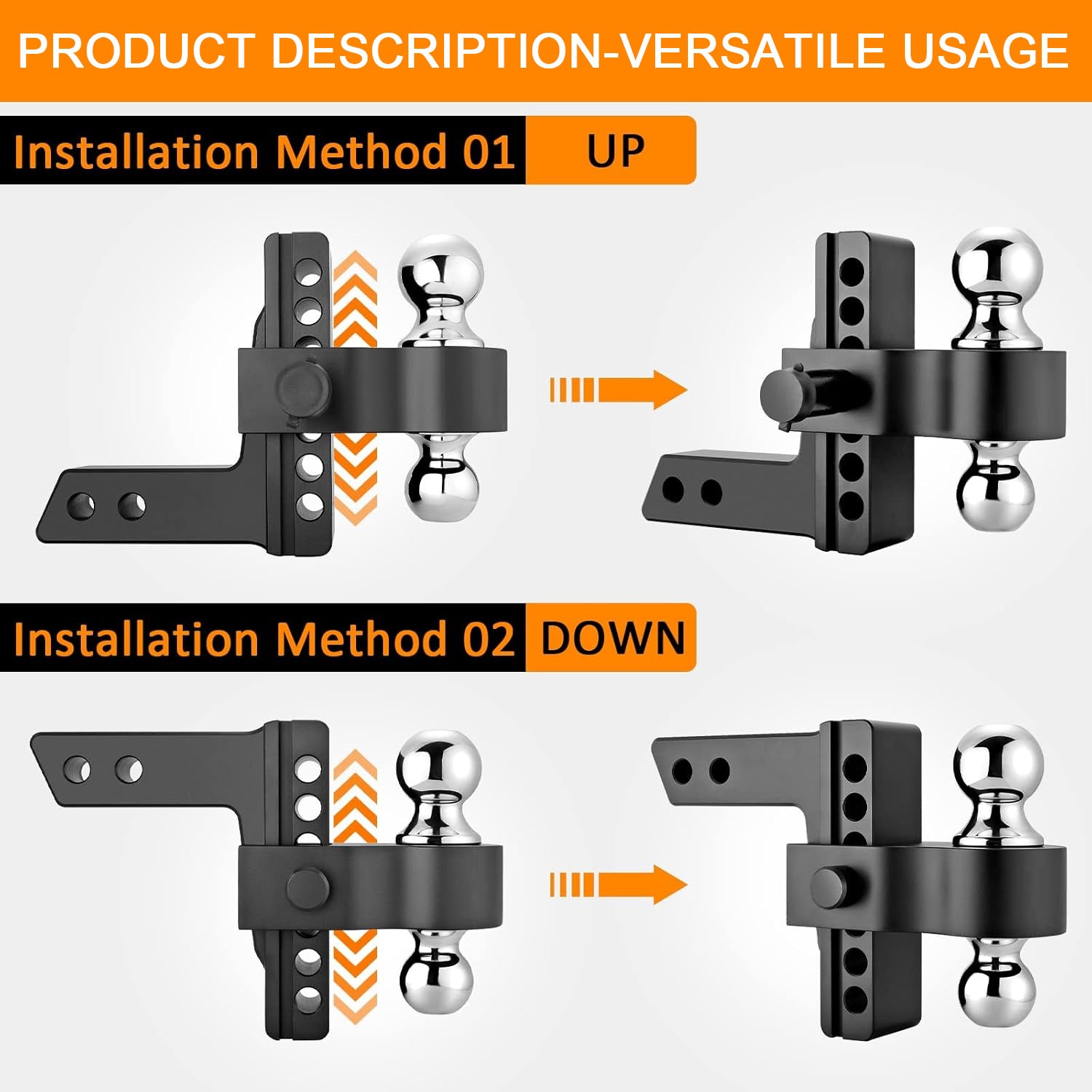 PRODUCT DESCRIPTION-VERSATILE USAGE

Installation Method 01 UP

Installation Method 02 DOWN